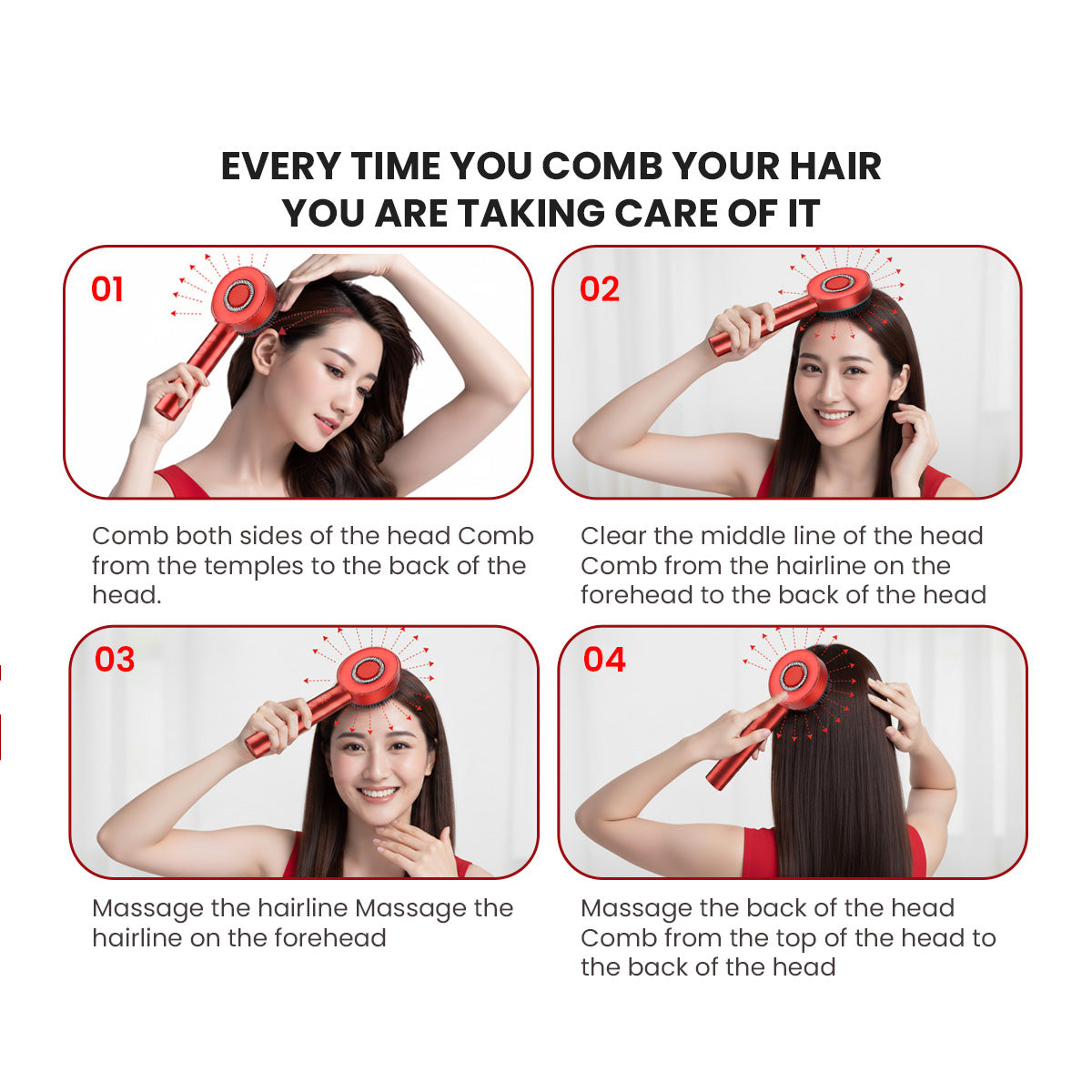 EVERY TIME YOU COMB YOUR HAIR
YOU ARE TAKING CARE OF IT

01

Comb both sides of the head Comb from the temples to the back of the head.

02

Clear the middle line of the head Comb from the hairline on the forehead to the back of the head

03

Massage the hairline Massage the hairline on the forehead

04

Massage the back of the head Comb from the top of the head to the back of the head