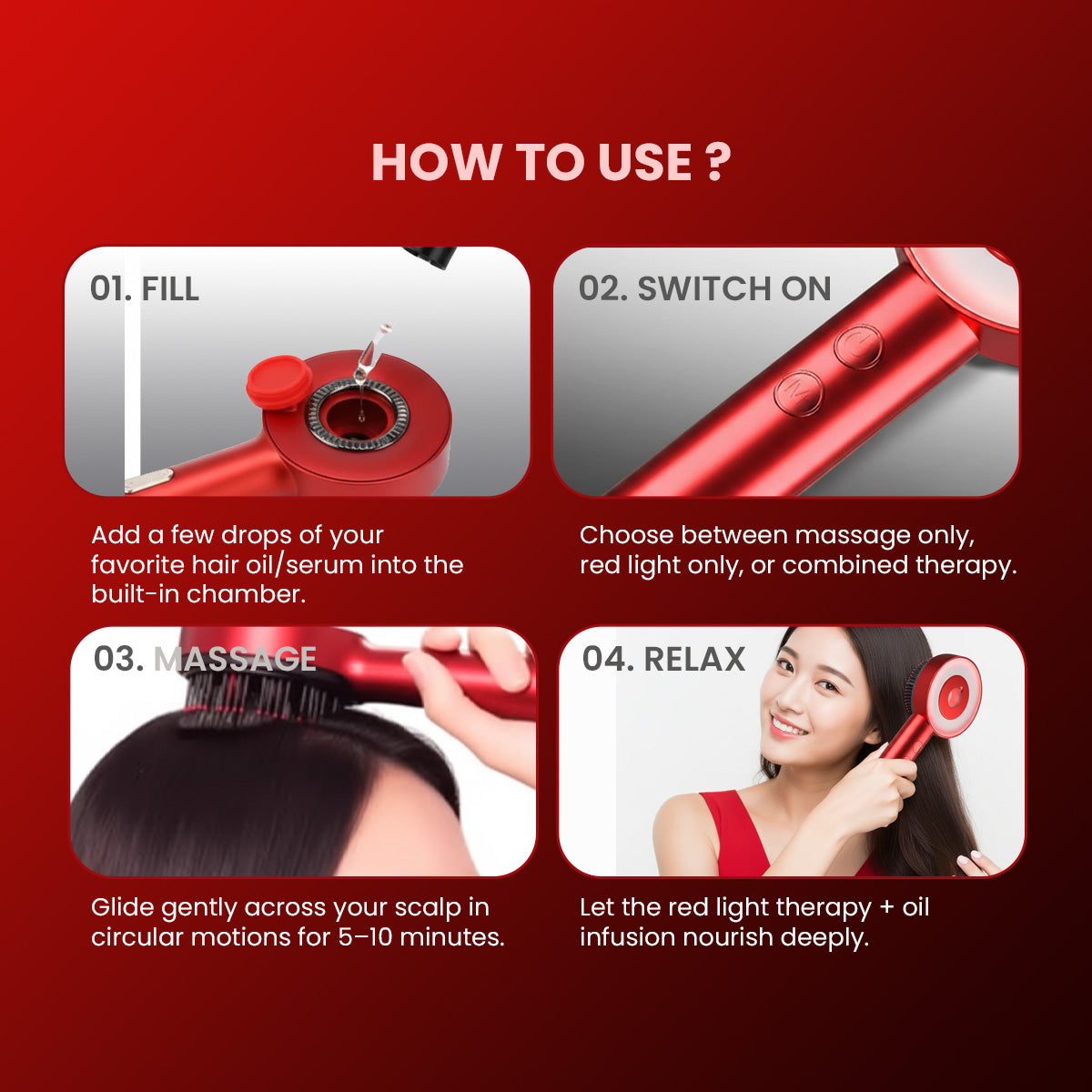 HOW TO USE ?

01. FILL

Add a few drops of your favorite hair oil/serum into the built-in chamber.

02. SWITCH ON

M

Choose between massage only, red light only, or combined therapy.

03. MASSAGE

Glide gently across your scalp in circular motions for 5–10 minutes.

04. RELAX

Let the red light therapy + oil infusion nourish deeply.